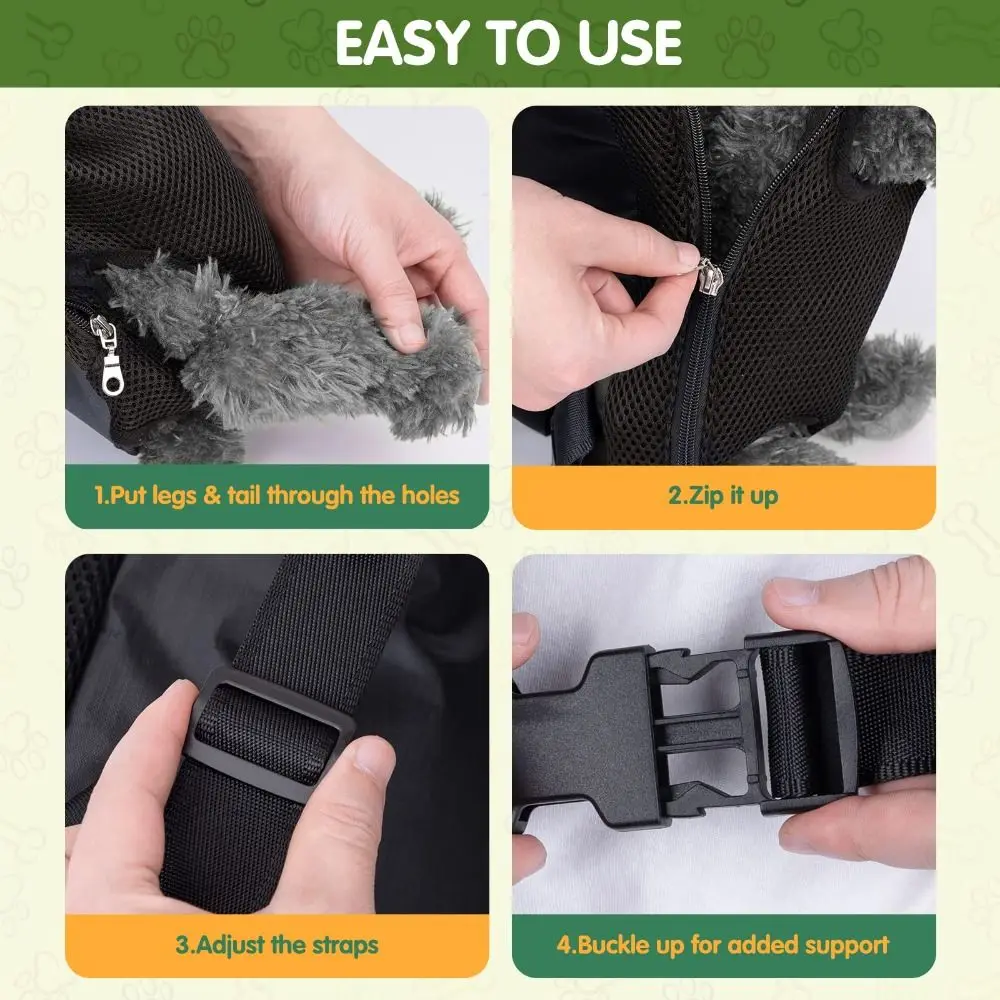 EASY TO USE

1.Put legs & tail through the holes

2.Zip it up

3.Adjust the straps

4.Buckle up for added support