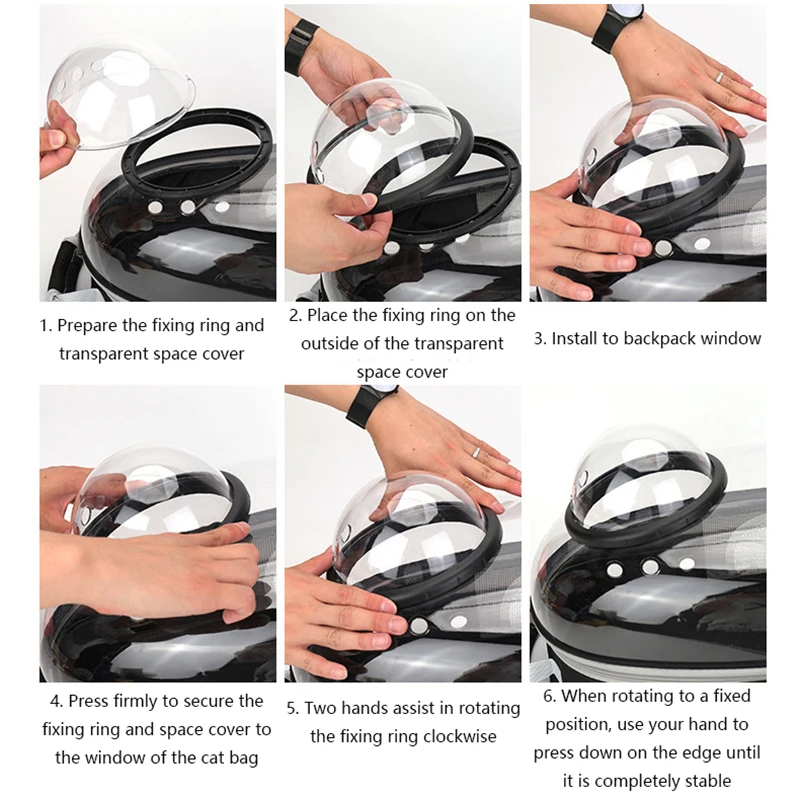 1. Prepare the fixing ring and transparent space cover

2. Place the fixing ring on the outside of the transparent space cover

3. Install to backpack window

4. Press firmly to secure the fixing ring and space cover to the window of the cat bag

5. Two hands assist in rotating the fixing ring clockwise

6. When rotating to a fixed position, use your hand to press down on the edge until it is completely stable